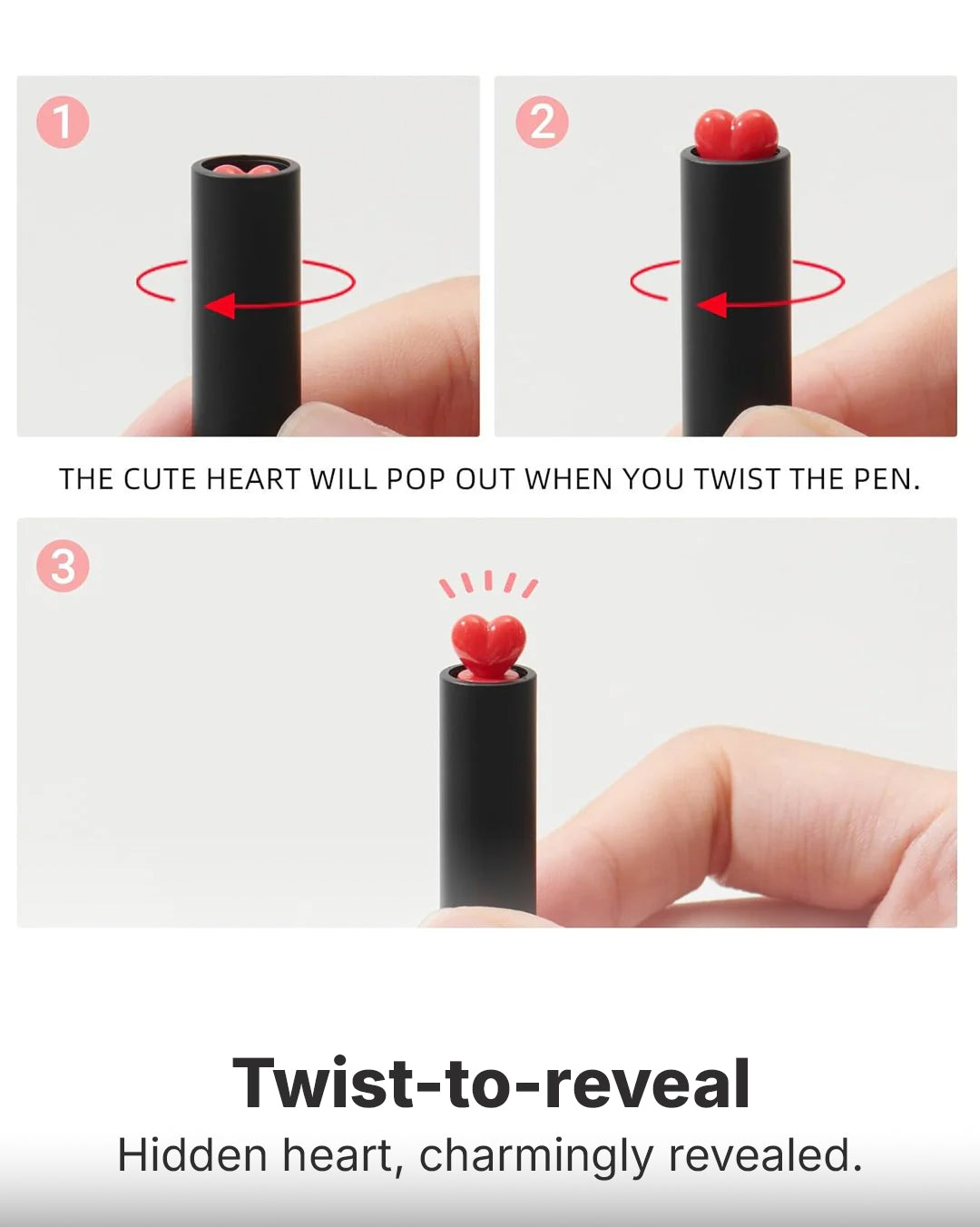 1

2

THE CUTE HEART WILL POP OUT WHEN YOU TWIST THE PEN.

3

Twist-to-reveal
Hidden heart, charmingly revealed.