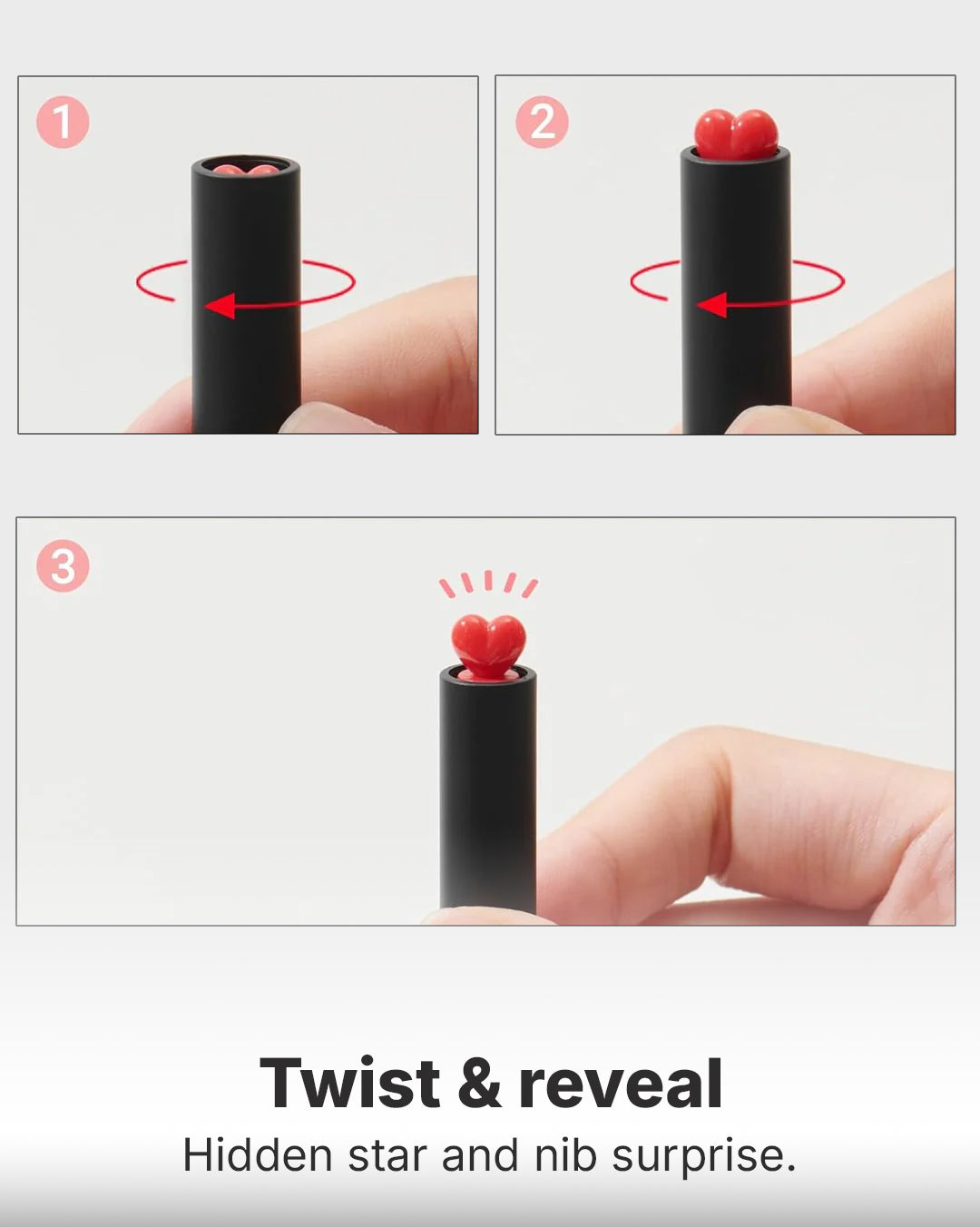 1

2

3

Twist & reveal

Hidden star and nib surprise.