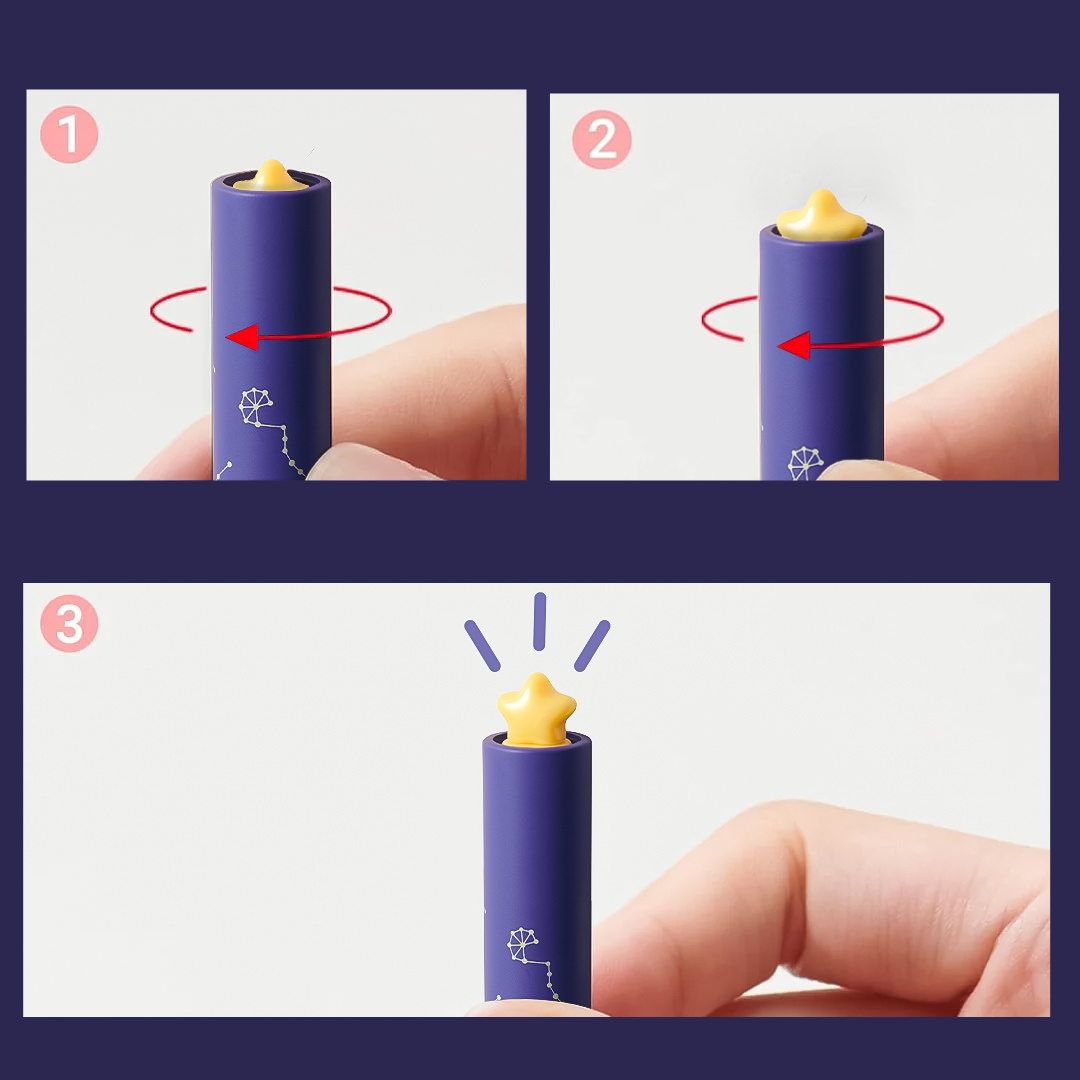 1

2

3