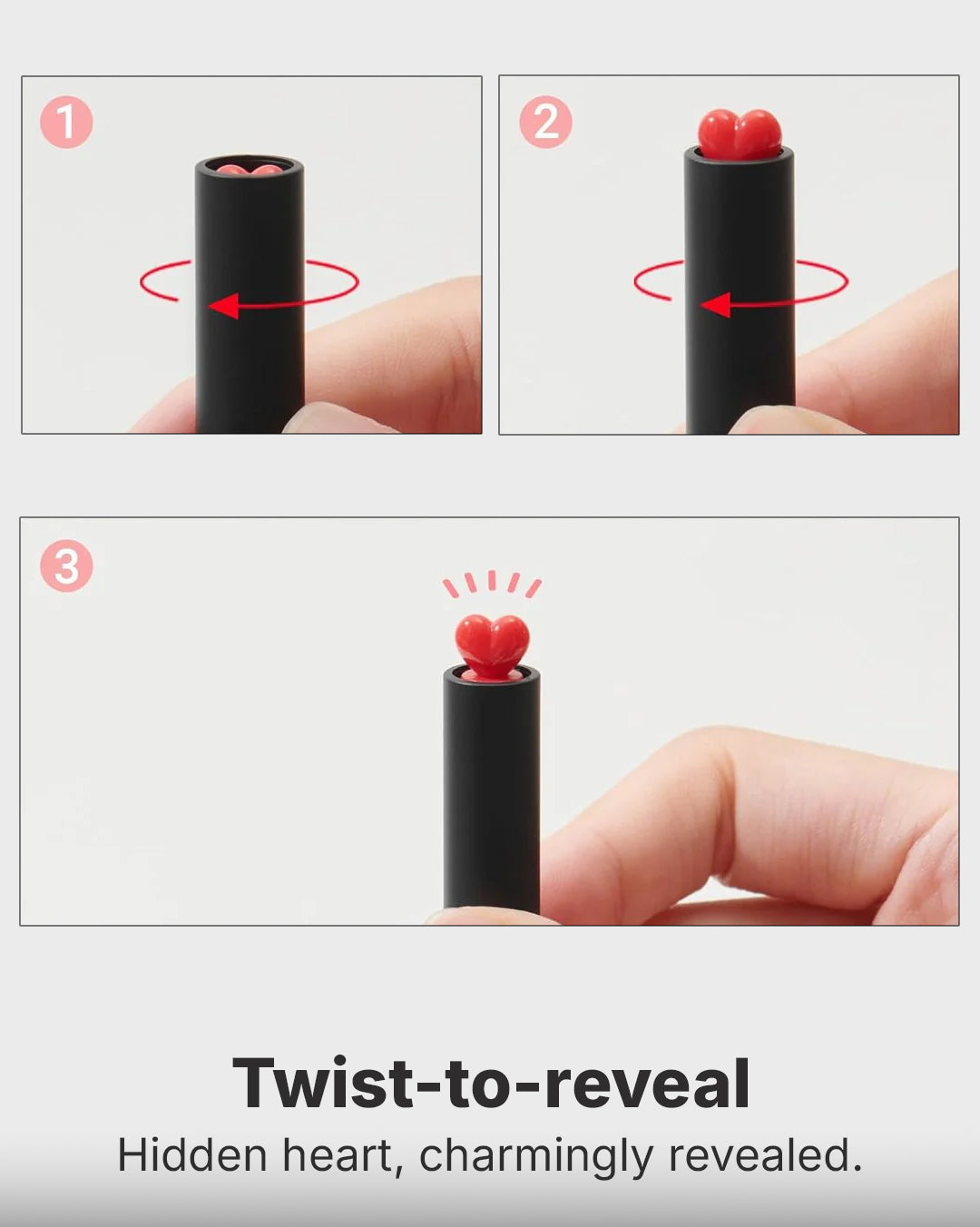 1

2

3

Twist-to-reveal
Hidden heart, charmingly revealed.